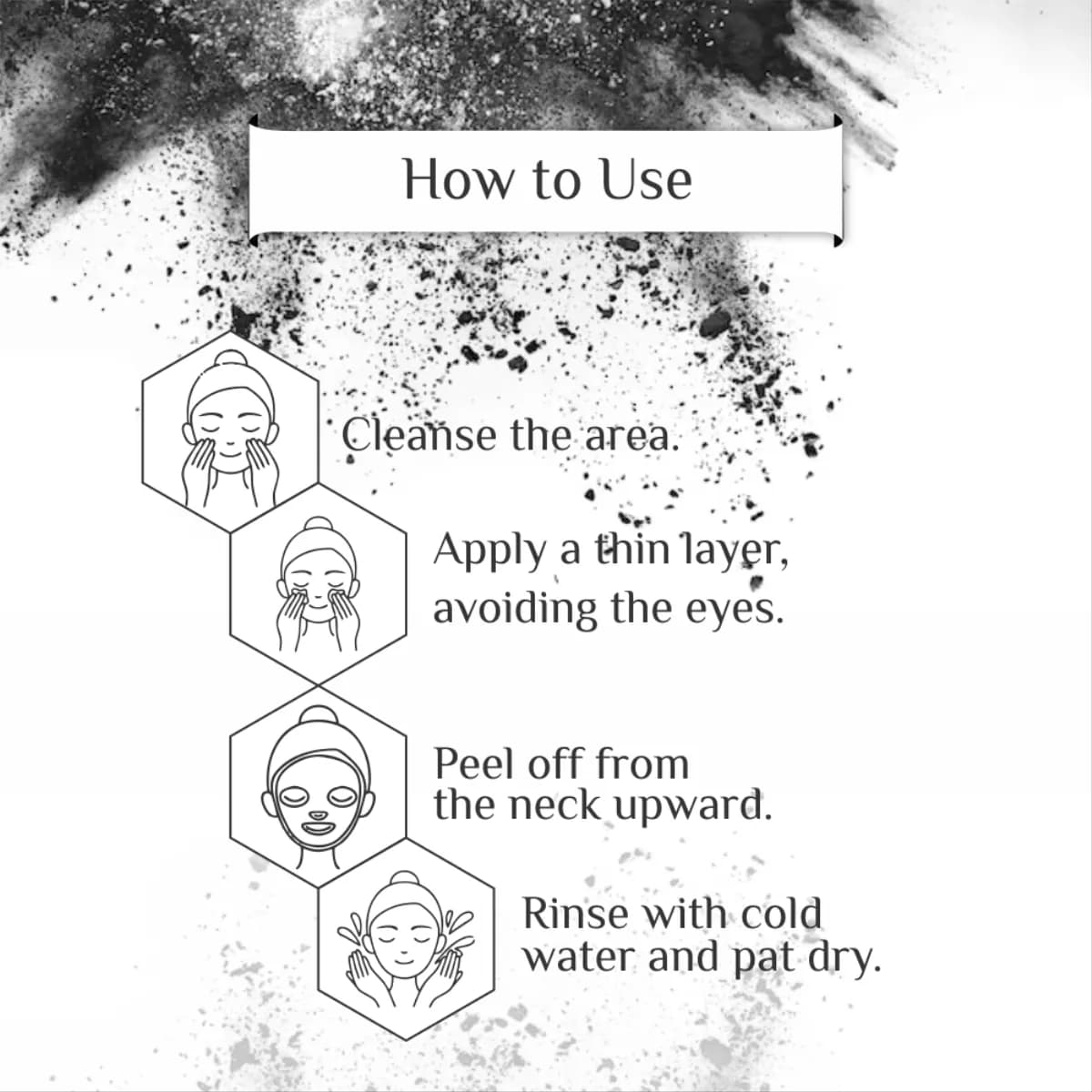 How to Use

Cleanse the area.

Apply a thin layer, avoiding the eyes.

Peel off from the neck upward.

Rinse with cold water and pat dry.